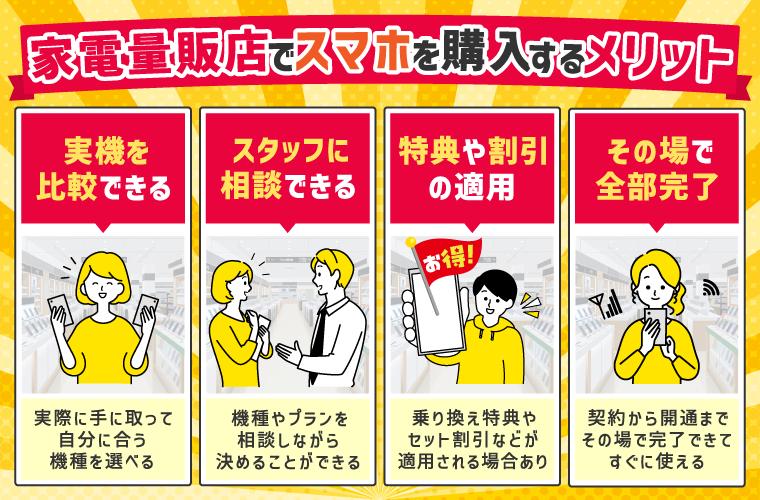 家電量販店でスマホを購入するメリット

実機を比較できる

実際に手に取って自分に合う機種を選べる

スタッフに相談できる

機種やプランを相談しながら決めることができる

特典や割引の適用

お得!

乗り換え特典やセット割引などが適用される場合あり

その場で全部完了

契約から開通までその場で完了できてすぐに使える